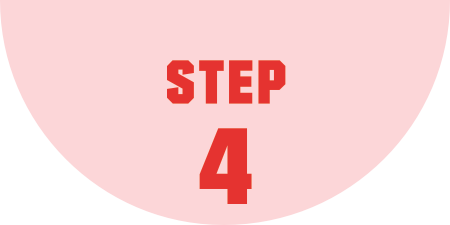 STEP
4